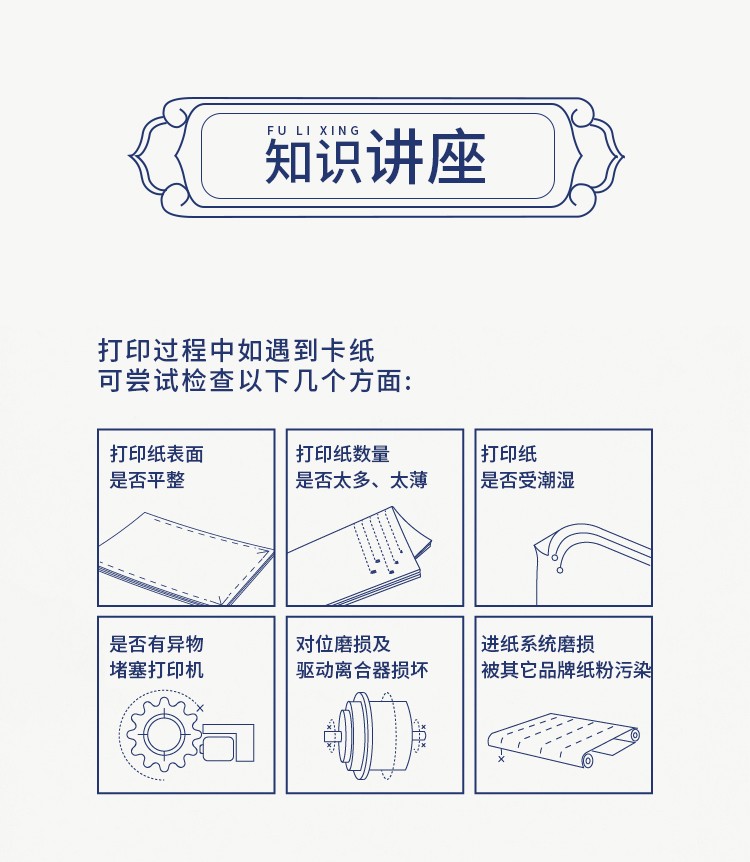 FU LI XING
知识讲座

打印过程中如遇到卡纸
可尝试检查以下几个方面:

打印纸表面
是否平整

打印纸数量
是否太多、太薄

打印纸
是否受潮湿

是否有异物
堵塞打印机

对位磨损及
驱动离合器损坏

进纸系统磨损
被其它品牌纸粉污染